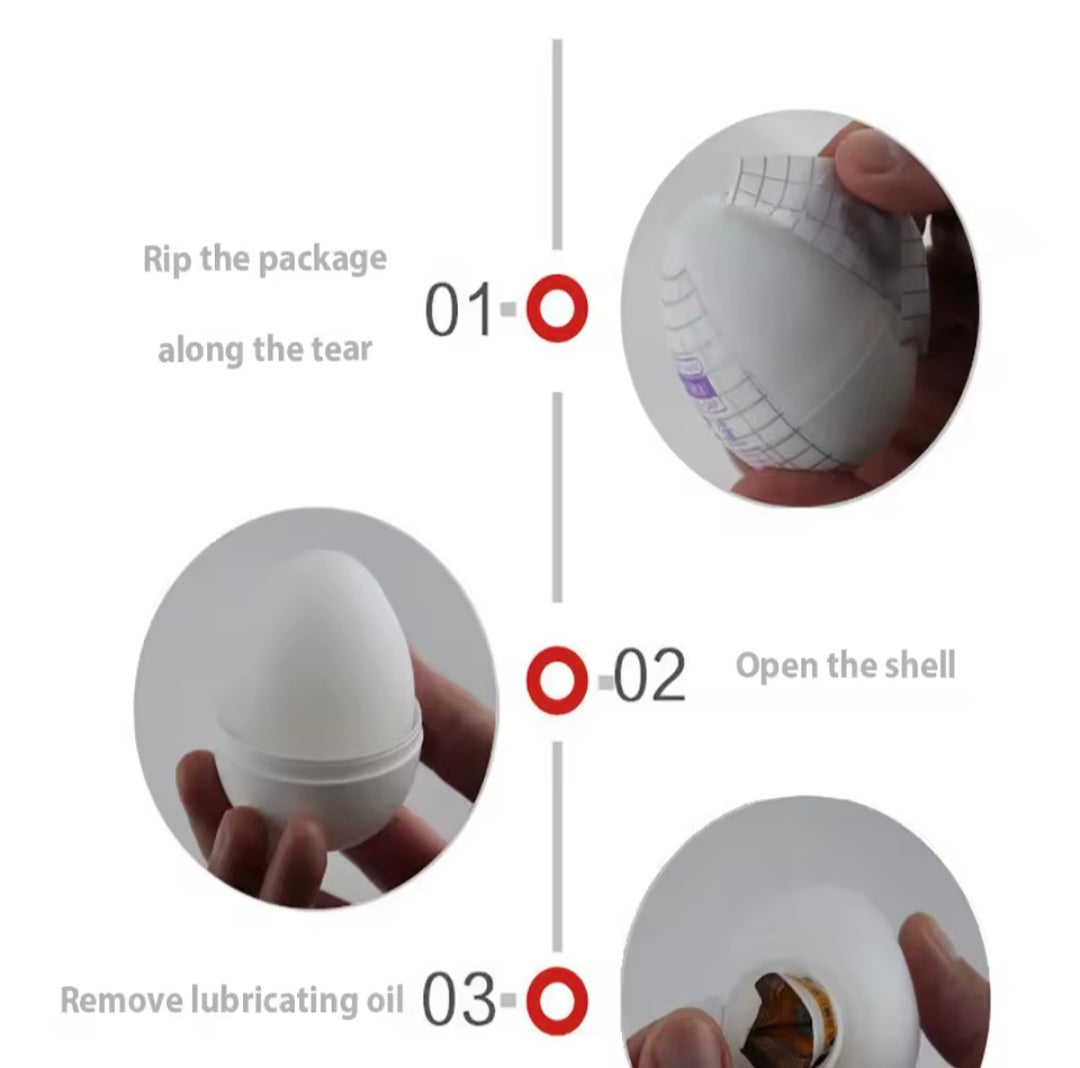 Rip the package along the tear

01

02

Open the shell

Remove lubricating oil

03